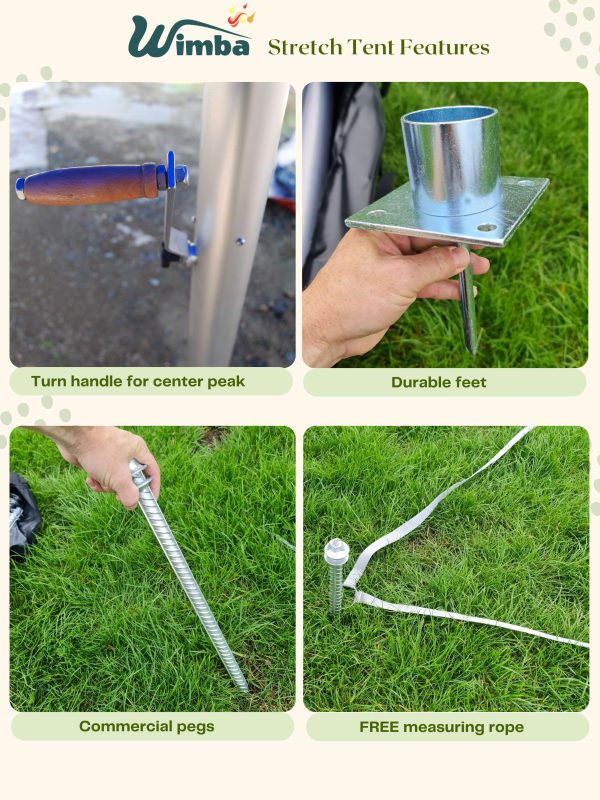 Wimba Stretch Tent Features

Turn handle for center peak

Durable feet

Commercial pegs

FREE measuring rope